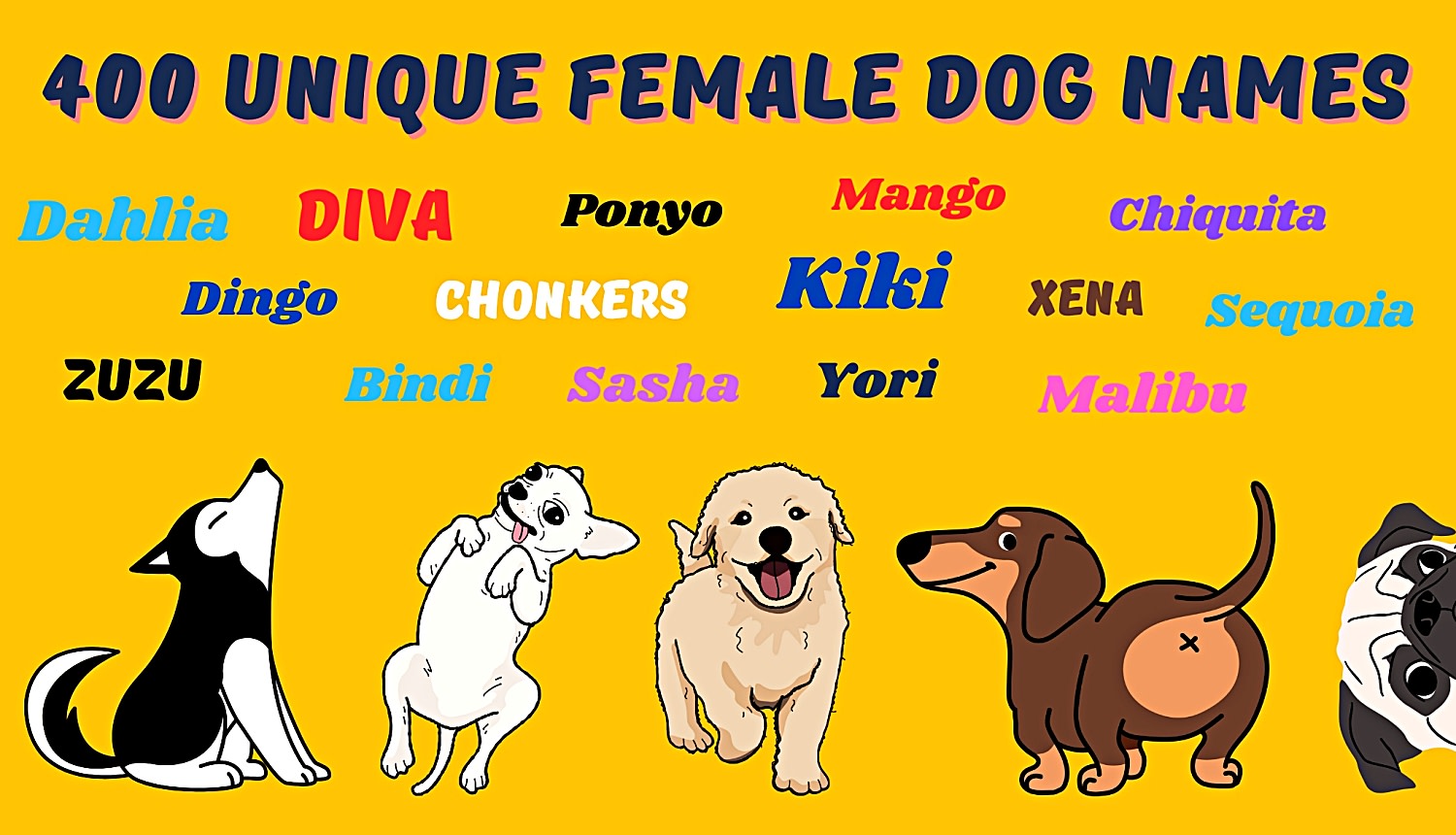 400 UNIQUE FEMALE DOG NAMES

Dahlia DIVA Ponyo Mango Chiquita

Dingo CHONKERS Kiki XENA Sequoia

ZUZU Bindi Sasha Yori Malibu