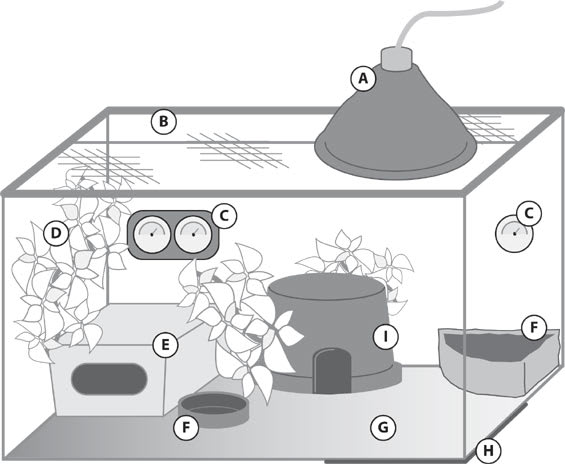 A
B
C
C
D
E
I
F
F
G
H