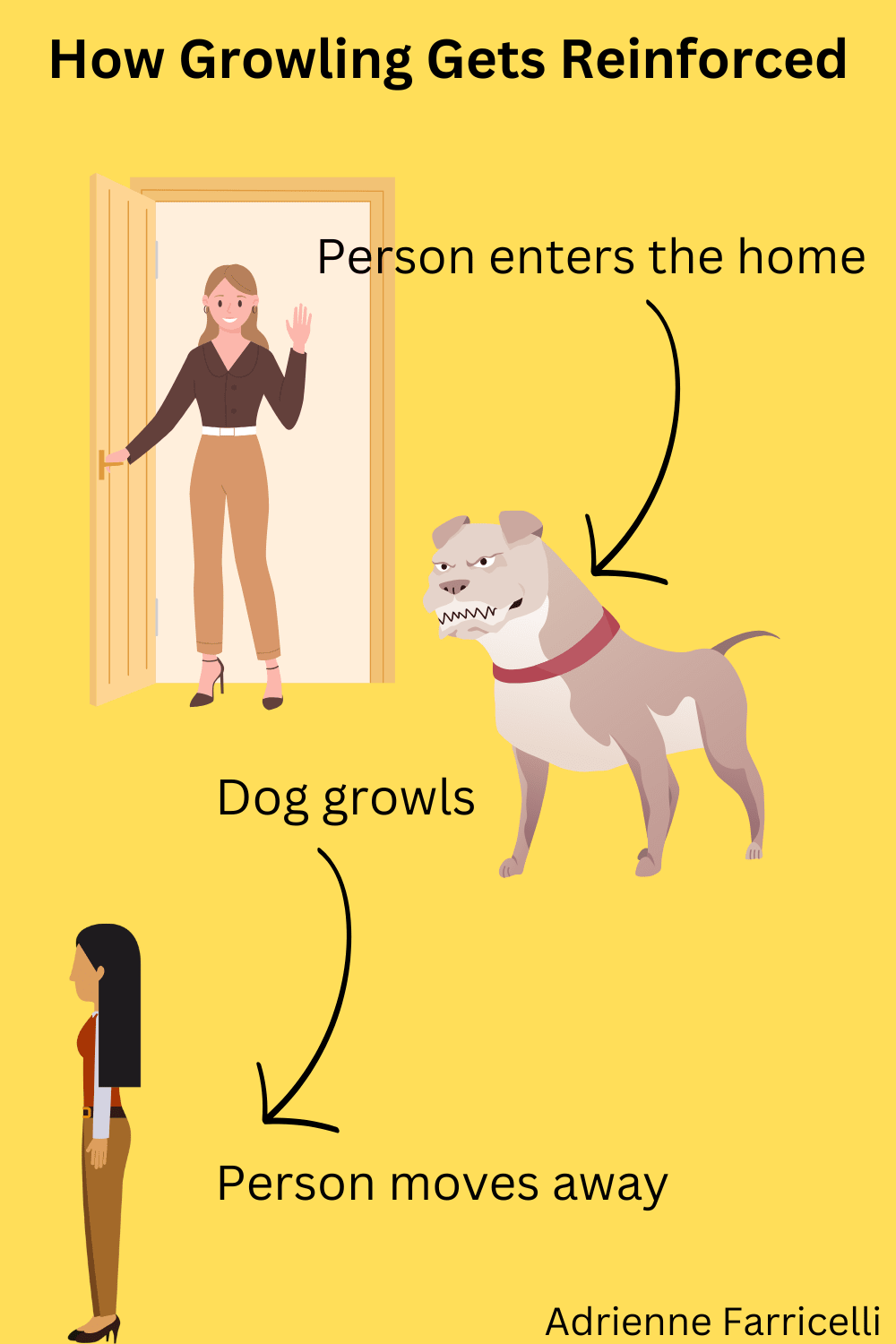 How Growling Gets Reinforced

Person enters the home

Dog growls

Person moves away

Adrienne Farricelli