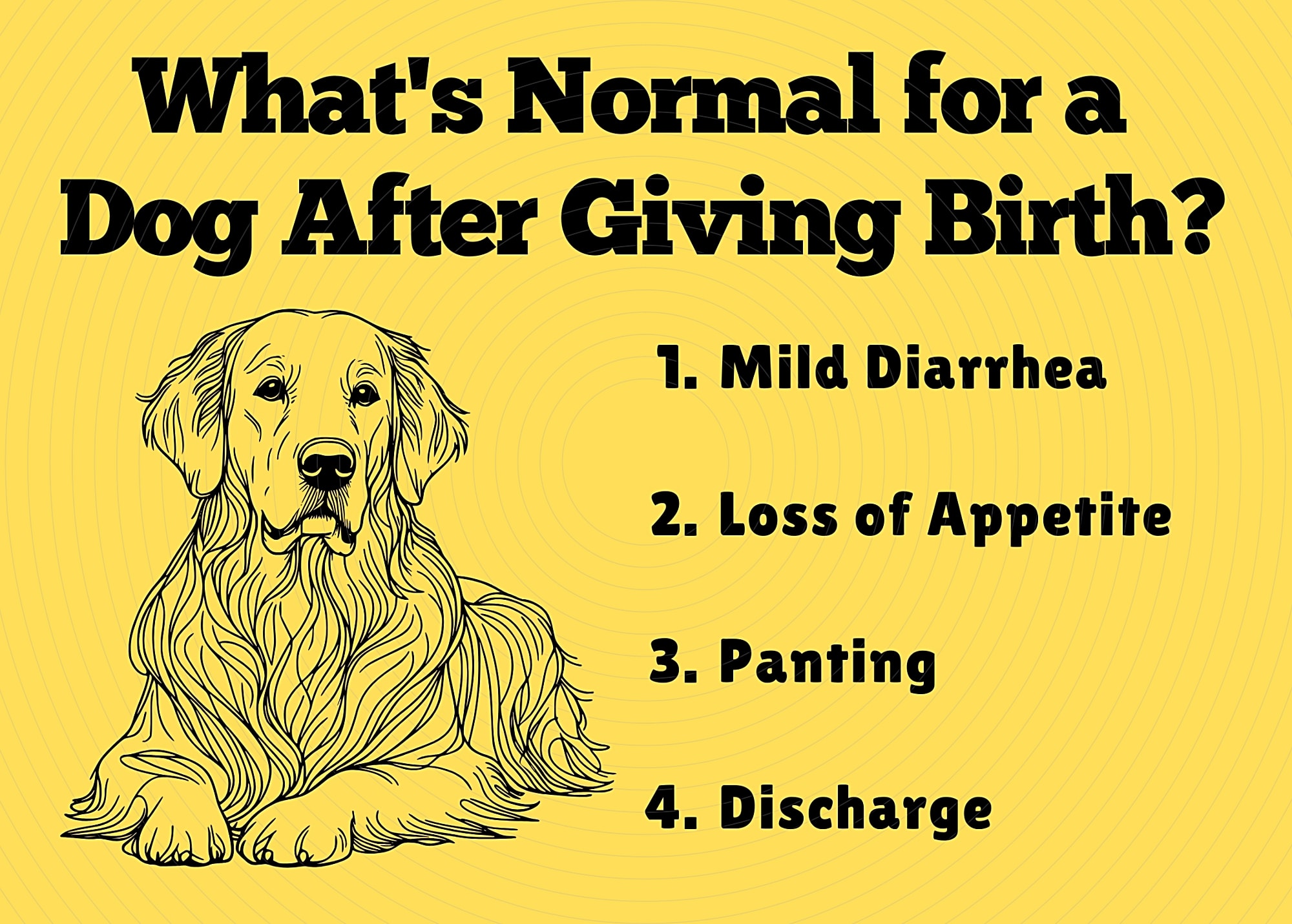 What's Normal for a Dog After Giving Birth?

1. Mild Diarrhea

2. Loss of Appetite

3. Panting

4. Discharge