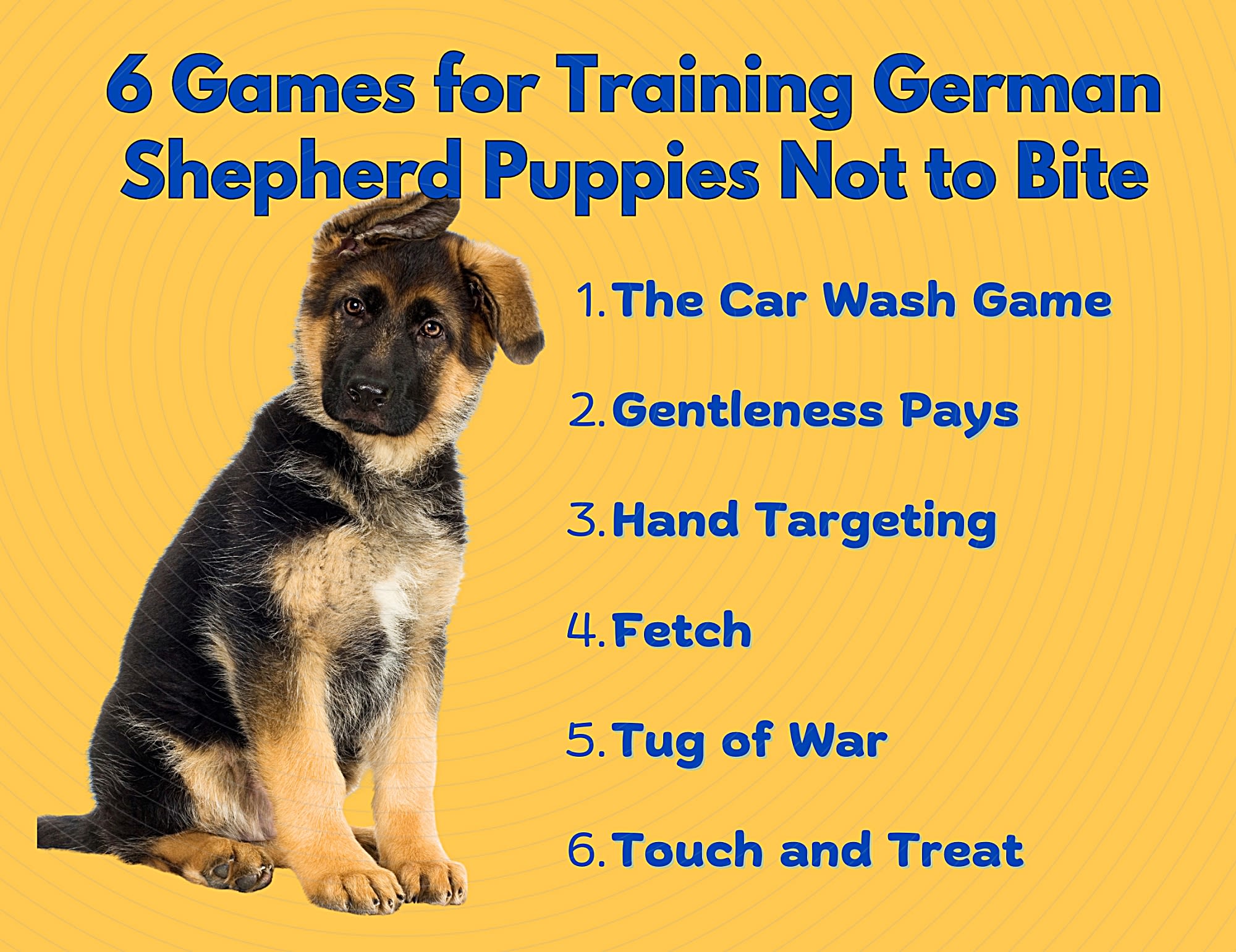 6 Games for Training German Shepherd Puppies Not to Bite

1. The Car Wash Game

2. Gentleness Pays

3. Hand Targeting

4. Fetch

5. Tug of War

6. Touch and Treat