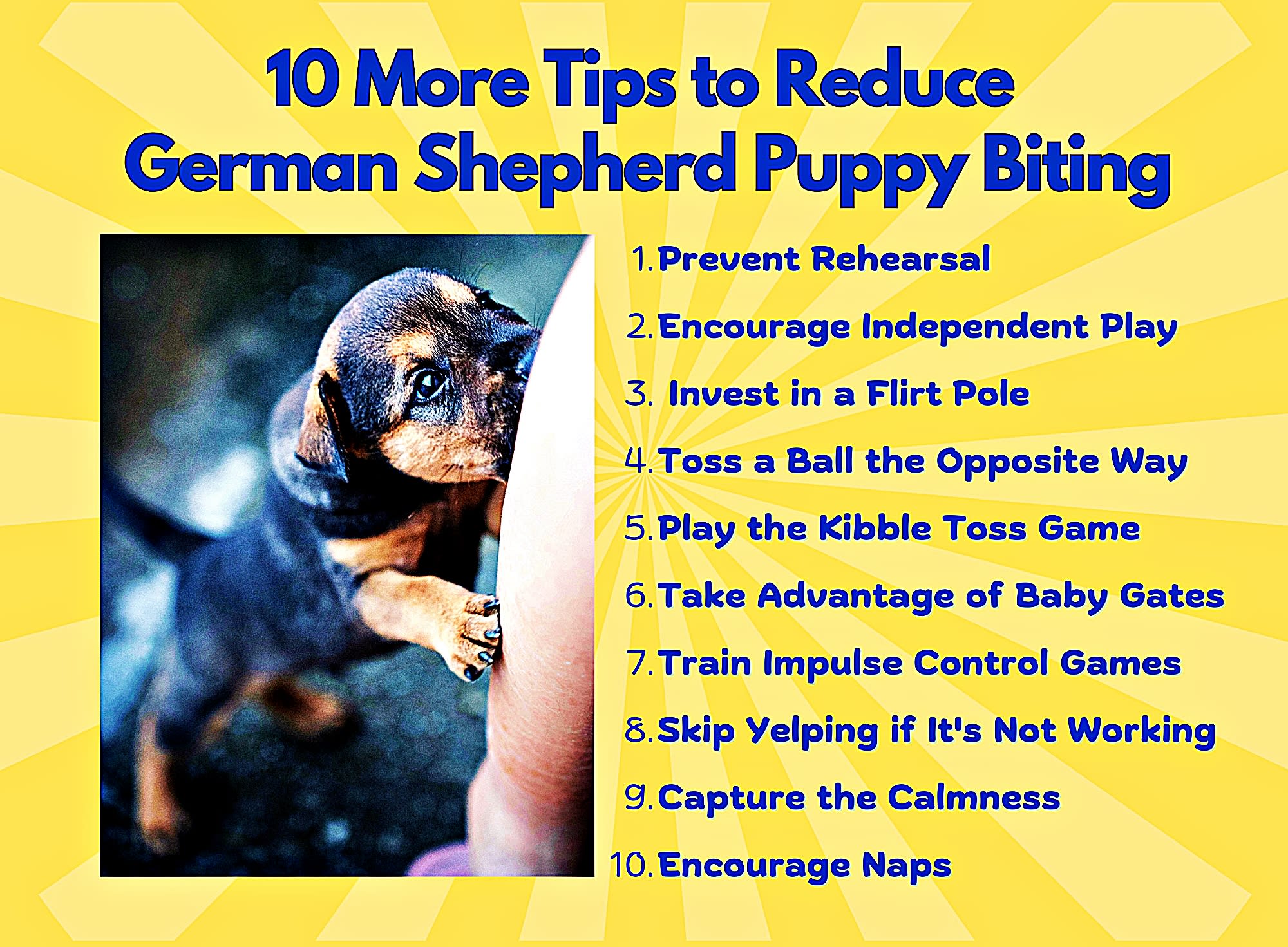 10 More Tips to Reduce German Shepherd Puppy Biting

1. Prevent Rehearsal
2. Encourage Independent Play
3. Invest in a Flirt Pole
4. Toss a Ball the Opposite Way
5. Play the Kibble Toss Game
6. Take Advantage of Baby Gates
7. Train Impulse Control Games
8. Skip Yelping if It's Not Working
9. Capture the Calmness
10. Encourage Naps