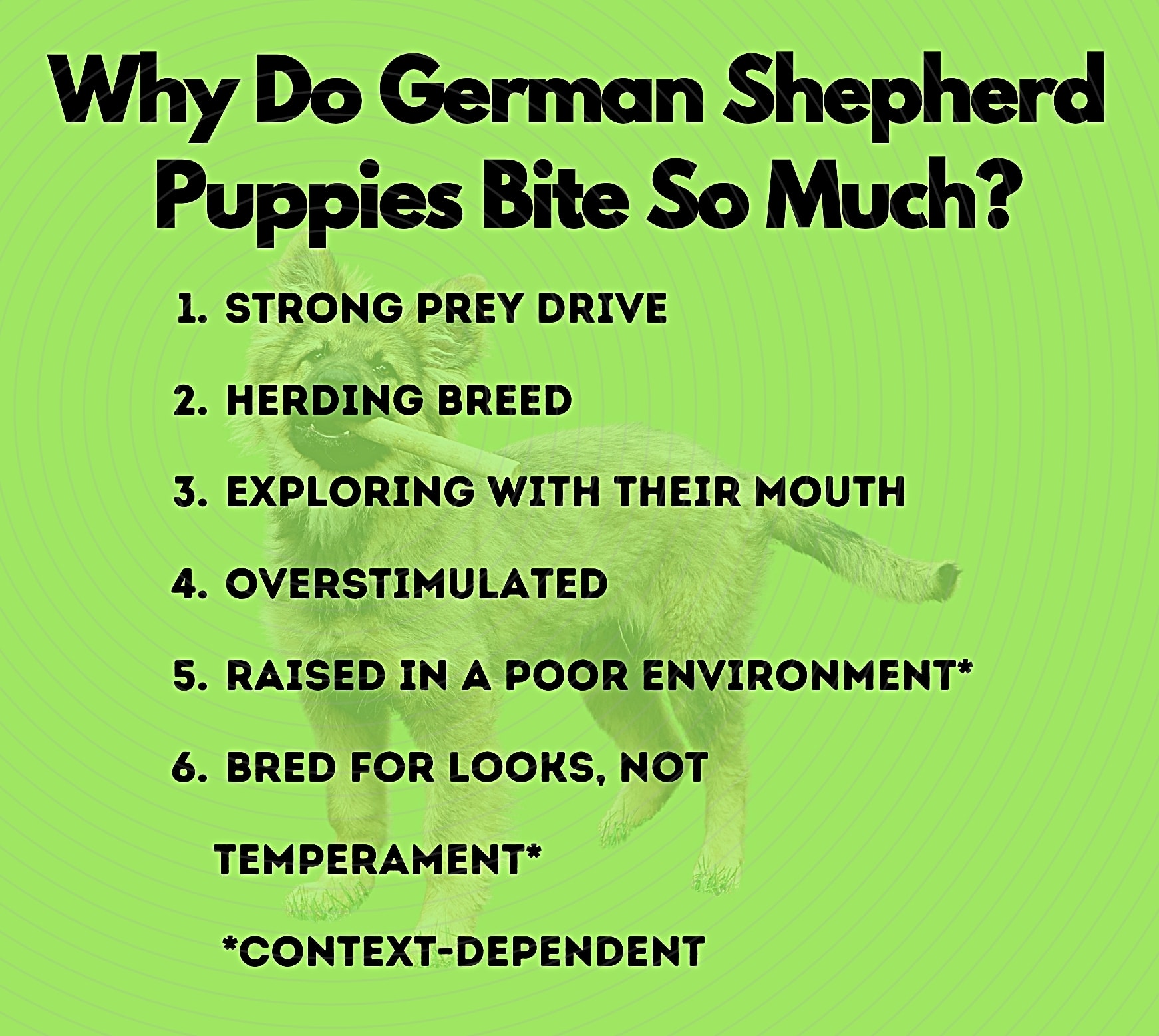 Why Do German Shepherd Puppies Bite So Much?

1. STRONG PREY DRIVE

2. HERDING BREED

3. EXPLORING WITH THEIR MOUTH

4. OVERSTIMULATED

5. RAISED IN A POOR ENVIRONMENT*

6. BRED FOR LOOKS, NOT TEMPERAMENT*

*CONTEXT-DEPENDENT