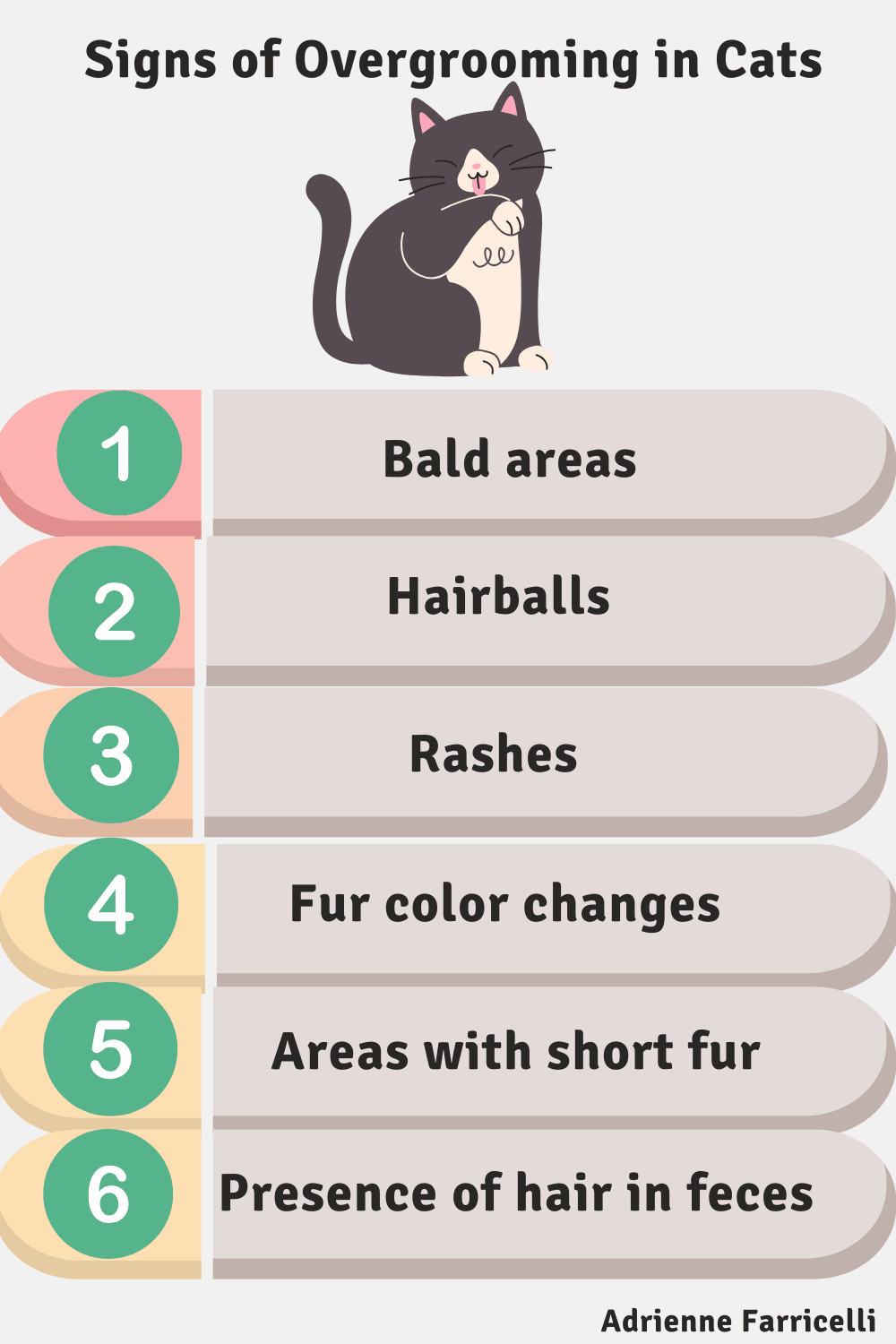 Signs of Overgrooming in Cats

1 Bald areas

2 Hairballs

3 Rashes

4 Fur color changes

5 Areas with short fur

6 Presence of hair in feces

Adrienne Farricelli