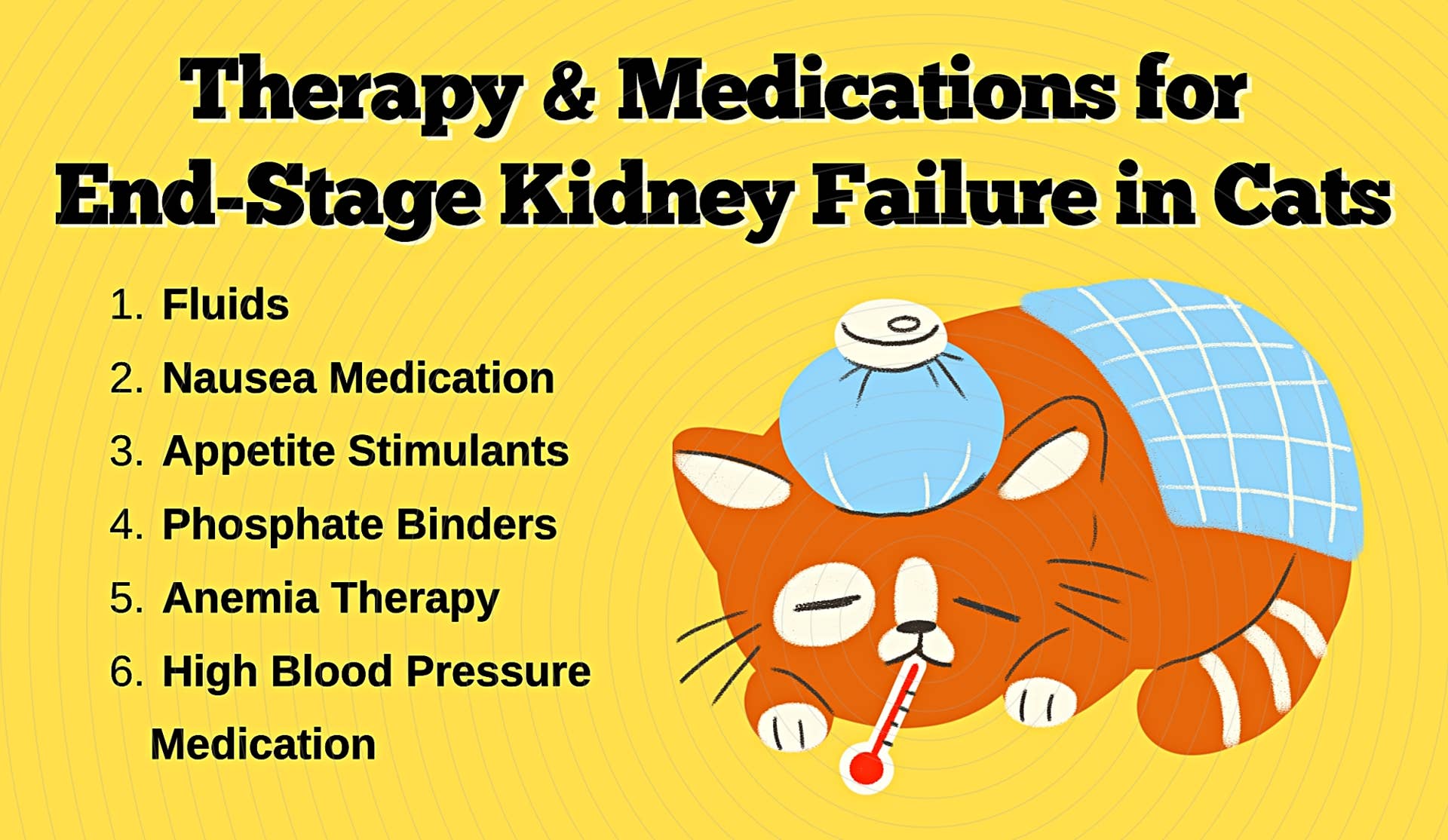 Therapy & Medications for End-Stage Kidney Failure in Cats

1. Fluids
2. Nausea Medication
3. Appetite Stimulants
4. Phosphate Binders
5. Anemia Therapy
6. High Blood Pressure Medication