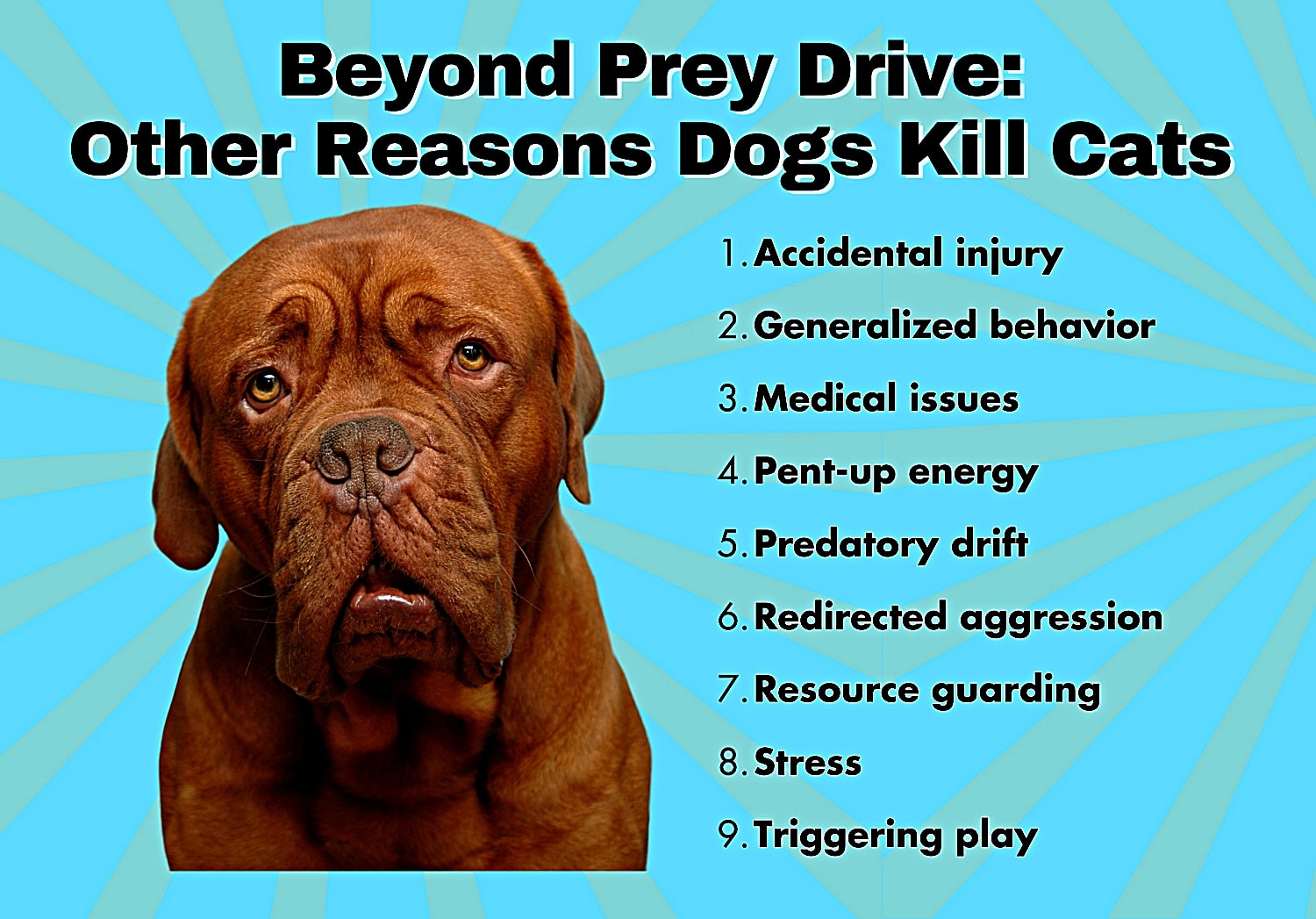 Beyond Prey Drive:
Other Reasons Dogs Kill Cats

1. Accidental injury
2. Generalized behavior
3. Medical issues
4. Pent-up energy
5. Predatory drift
6. Redirected aggression
7. Resource guarding
8. Stress
9. Triggering play