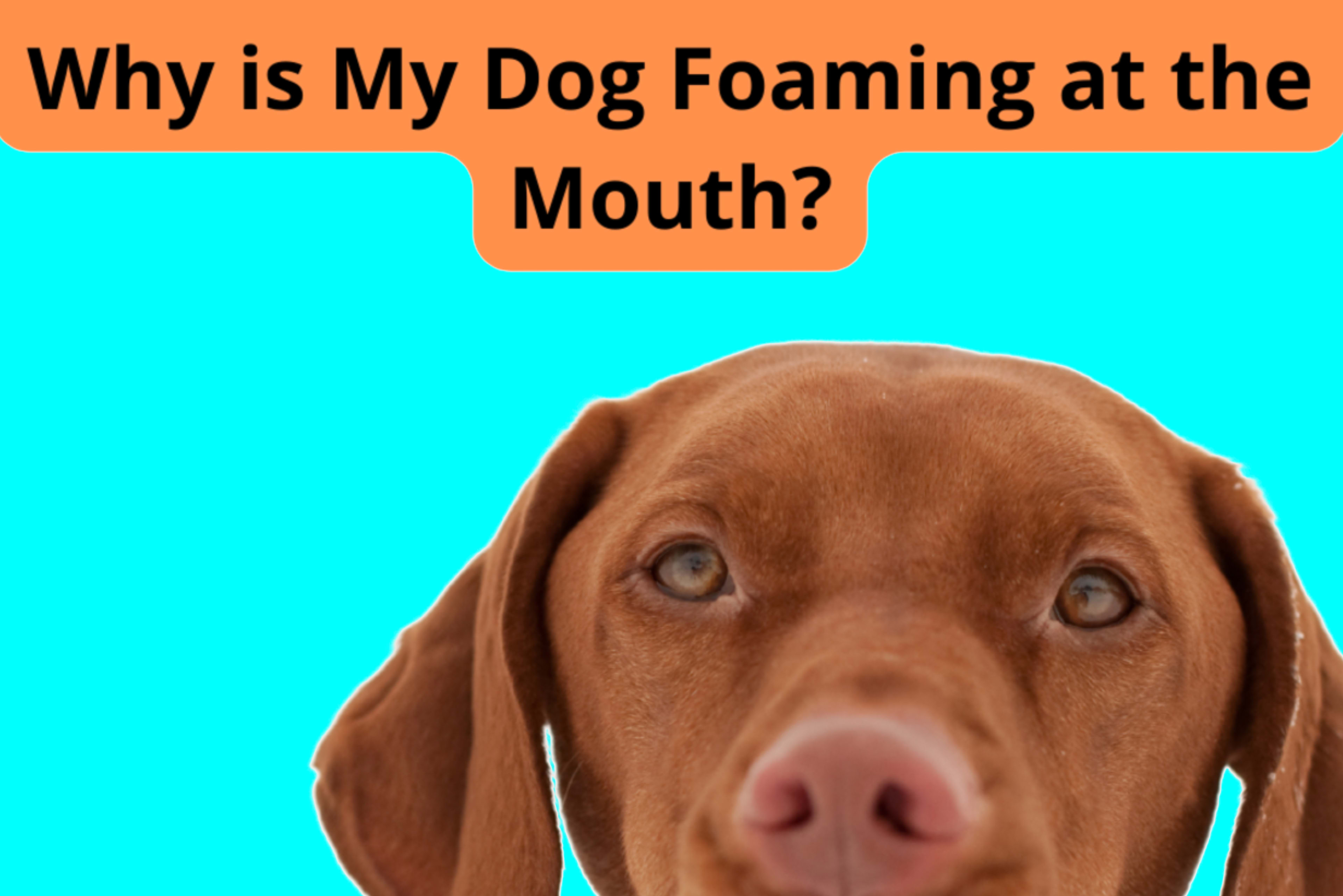 Why is My Dog Foaming at the Mouth?