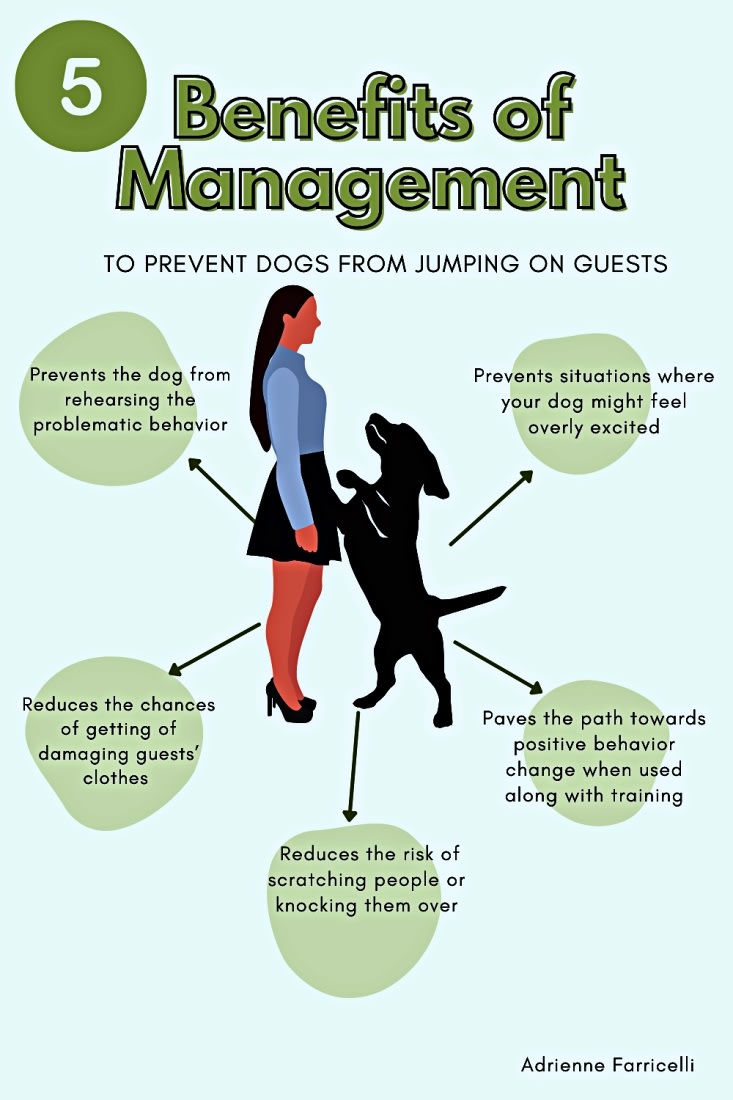 5 Benefits of Management

TO PREVENT DOGS FROM JUMPING ON GUESTS

Prevents the dog from rehearsing the problematic behavior

Prevents situations where your dog might feel overly excited

Reduces the chances of getting of damaging guests' clothes

Paves the path towards positive behavior change when used along with training

Reduces the risk of scratching people or knocking them over

Adrienne Farricelli